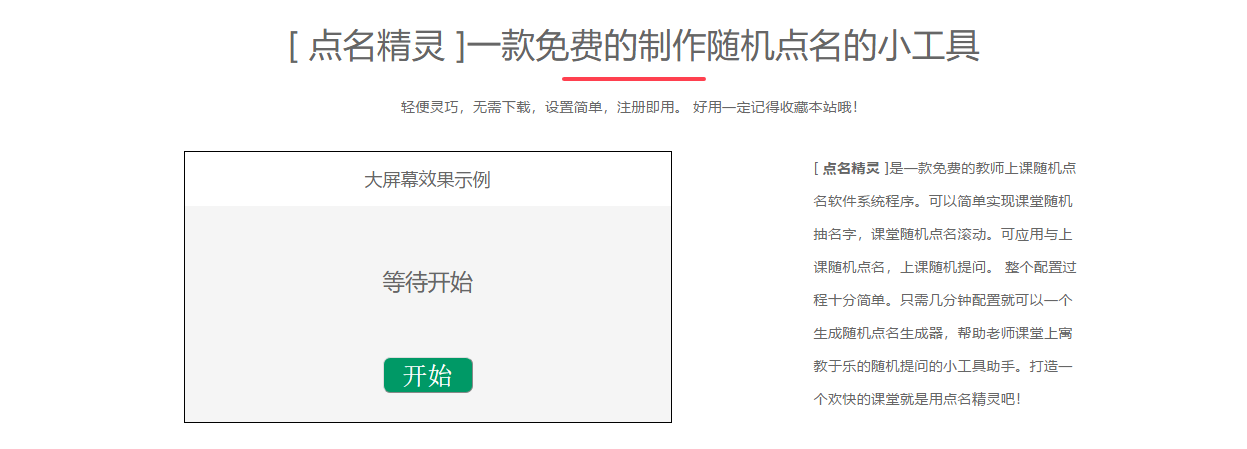 [ 点名精灵 ]一款免费的制作随机点名的小工具

轻便灵巧，无需下载，设置简单，注册即用。 好用一定记得收藏本站哦！

大屏幕效果示例

等待开始

开始

[ 点名精灵 ]是一款免费的教师上课随机点名软件系统程序。可以简单实现课堂随机抽名字，课堂随机点名滚动。可应用与上课随机点名，上课随机提问。 整个配置过程十分简单。只需几分钟配置就可以一个生成随机点名生成器，帮助老师课堂上寓教于乐的随机提问的小工具助手。打造一个欢快的课堂就是用点名精灵吧！